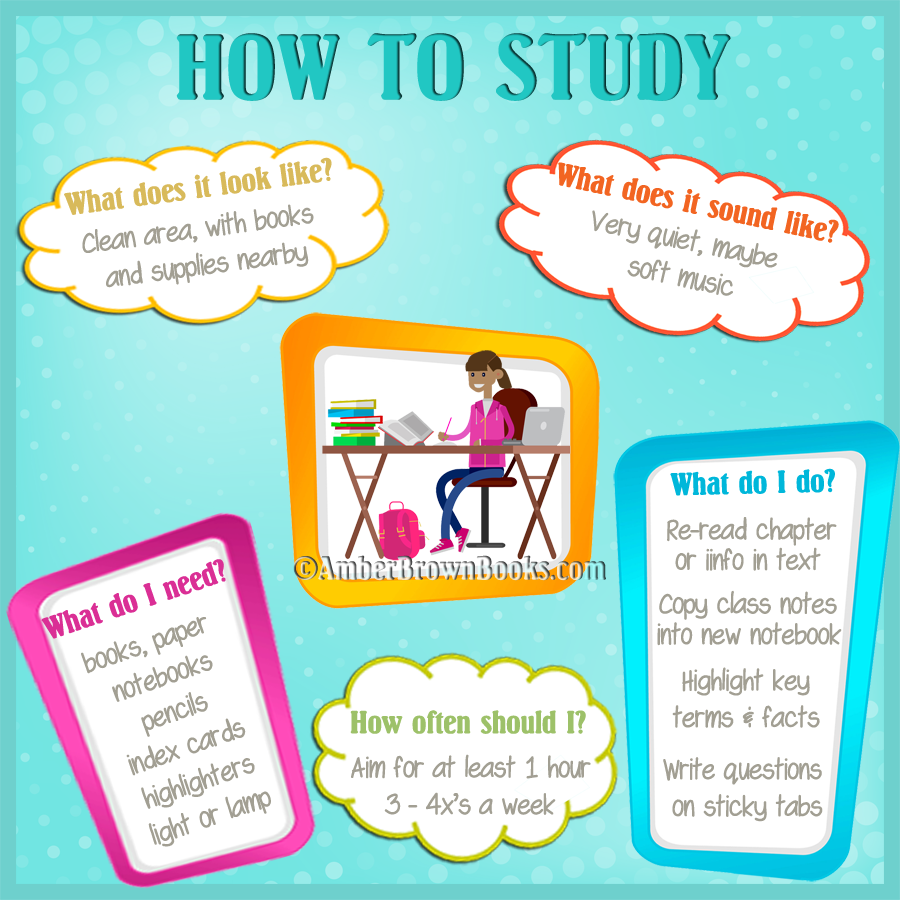 HOW TO STUDY

What does it look like?
Clean area, with books and supplies nearby

What does it sound like?
Very quiet, maybe soft music

©AmberBrownBooks.com

What do I need?
books, paper
notebooks
pencils
index cards
highlighters
light or lamp

How often should I?
Aim for at least 1 hour 3 - 4x's a week

What do I do?
Re-read chapter or iinfo in text
Copy class notes into new notebook
Highlight key terms & facts
Write questions on sticky tabs